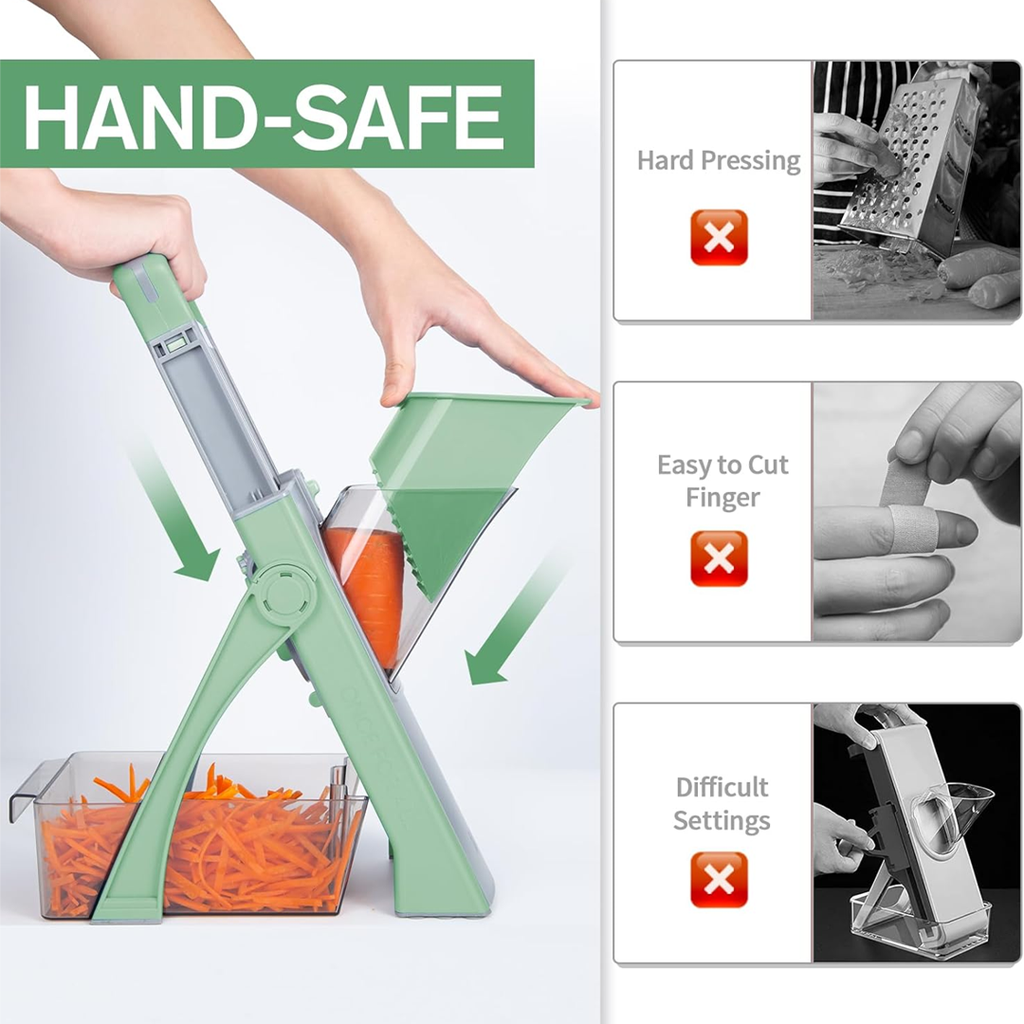 HAND-SAFE

Hard Pressing

Easy to Cut Finger

Difficult Settings