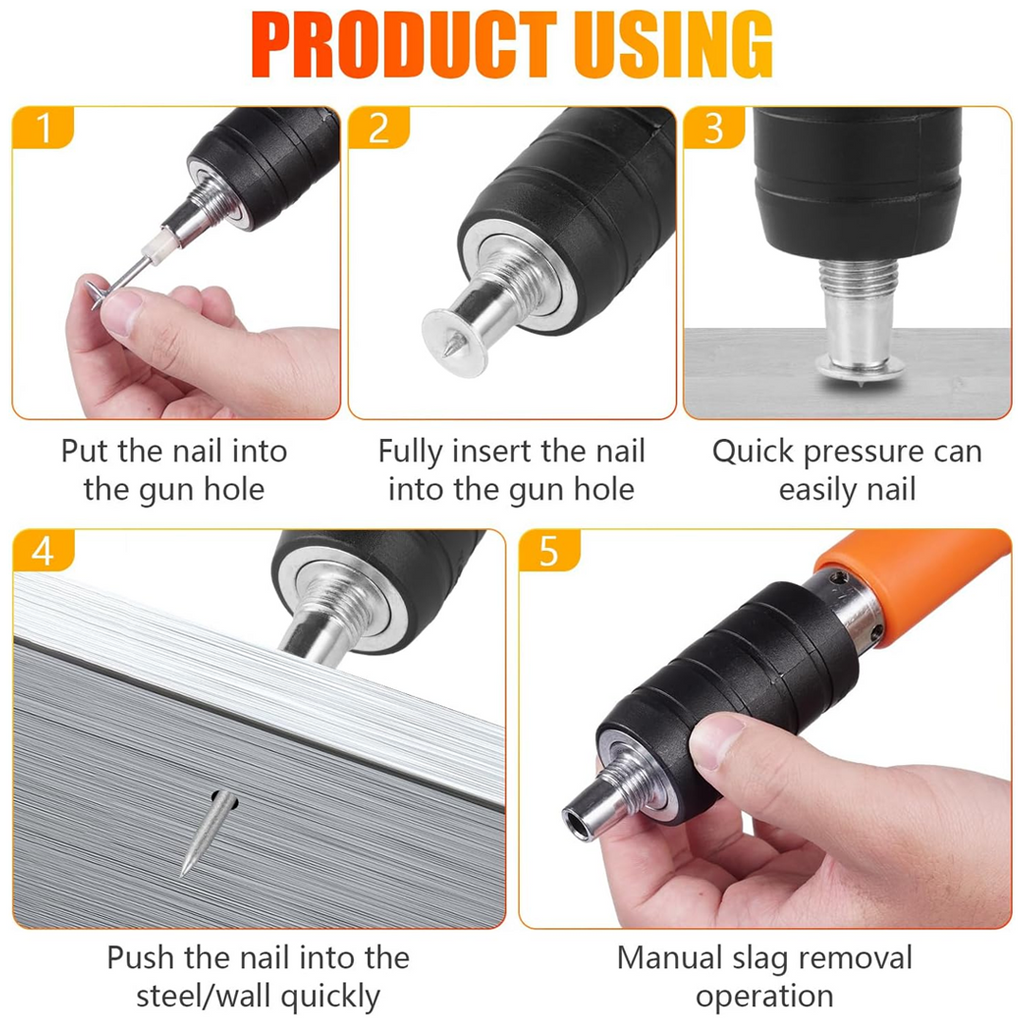 PRODUCT USING

1

Put the nail into the gun hole

2

Fully insert the nail into the gun hole

3

Quick pressure can easily nail

4

Push the nail into the steel/wall quickly

5

Manual slag removal operation